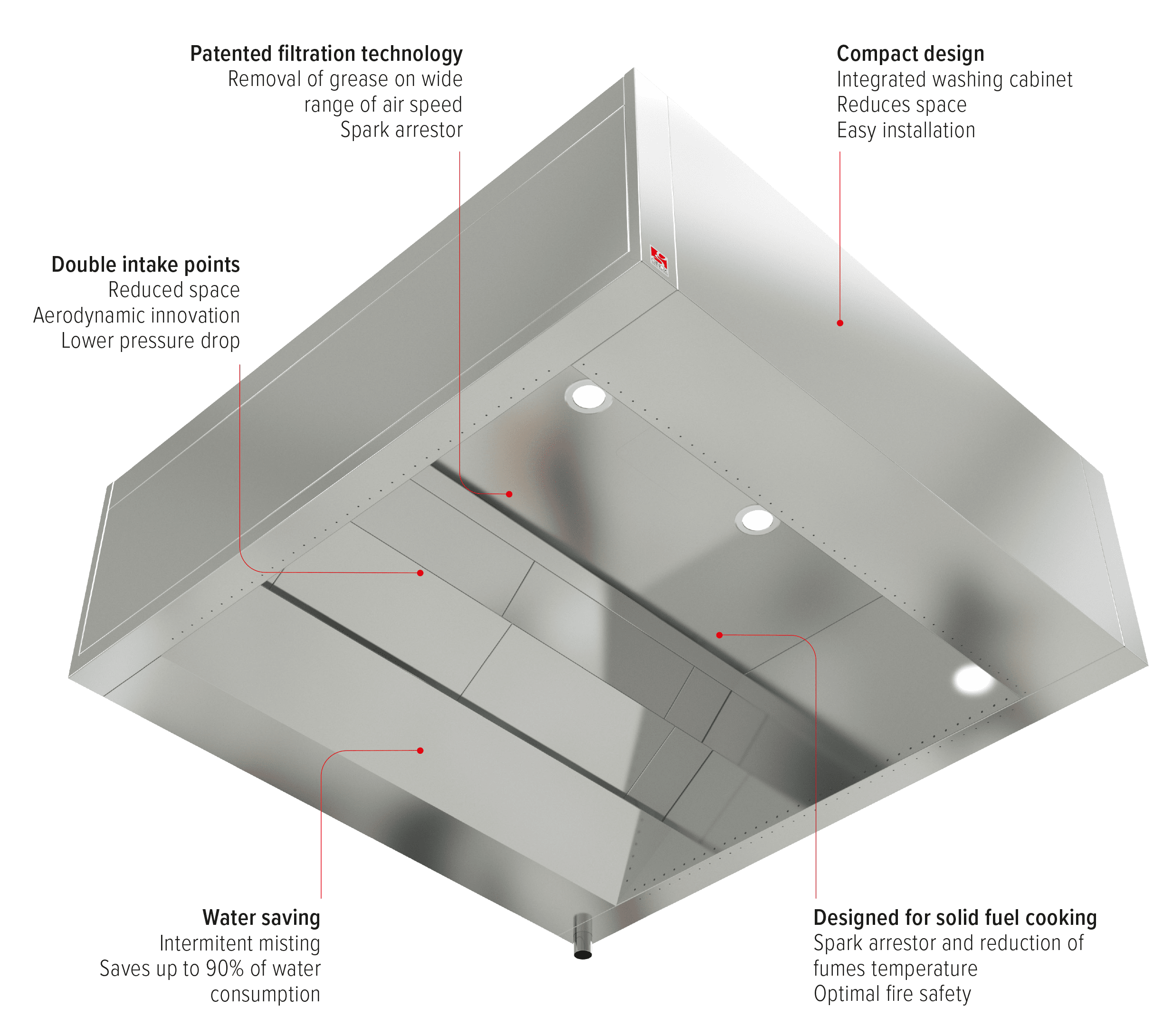 Patented filtration technology
Removal of grease on wide range of air speed
Spark arrestor

Compact design
Integrated washing cabinet
Reduces space
Easy installation

Double intake points
Reduced space
Aerodynamic innovation
Lower pressure drop

Water saving
Intermitent misting
Saves up to 90% of water consumption

Designed for solid fuel cooking
Spark arrestor and reduction of fumes temperature
Optimal fire safety